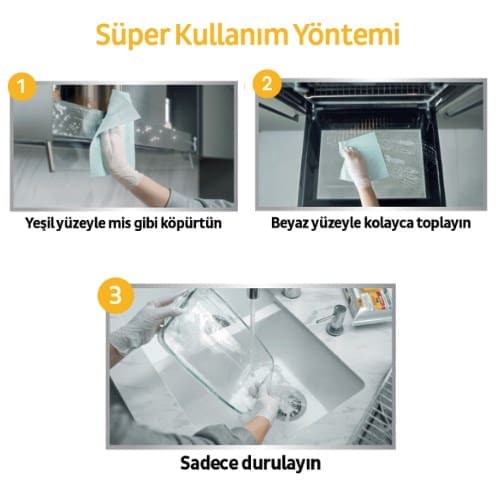 Süper Kullanım Yöntemi

1

Yeşil yüzeyle mis gibi köpürtün

2

Beyaz yüzeyle kolayca toplayın

3

Sadece durulayın